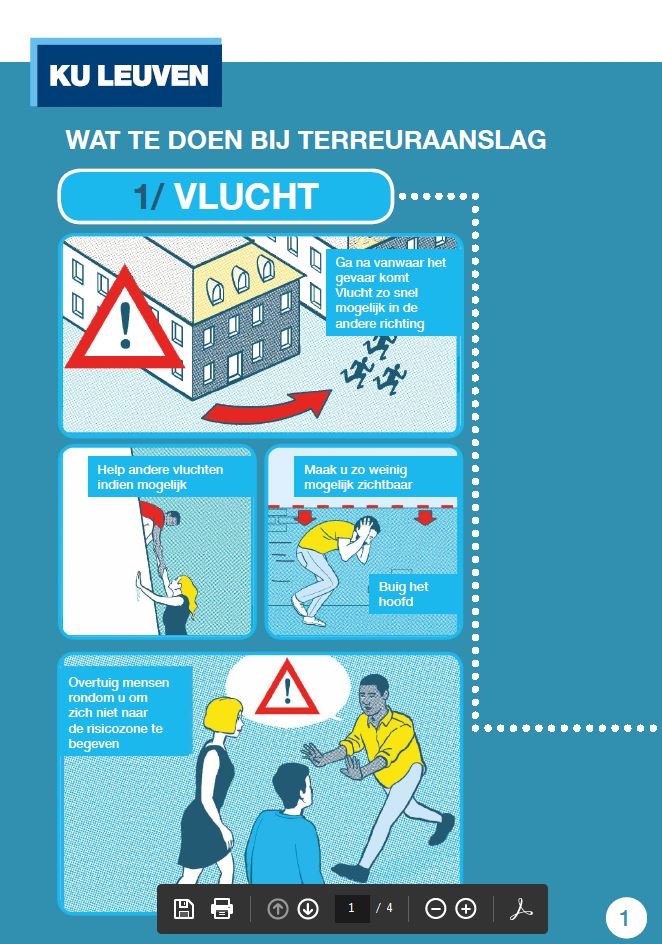 KU LEUVEN

WAT TE DOEN BIJ TERREURAANSLAG

1/ VLUCHT

Ga na vanwaar het gevaar komt
Vlucht zo snel mogelijk in de andere richting

Help andere vluchten indien mogelijk

Maak u zo weinig mogelijk zichtbaar

Buig het hoofd

Overtuig mensen rondom u om zich niet naar de risicozone te begeven

1 / 4

1