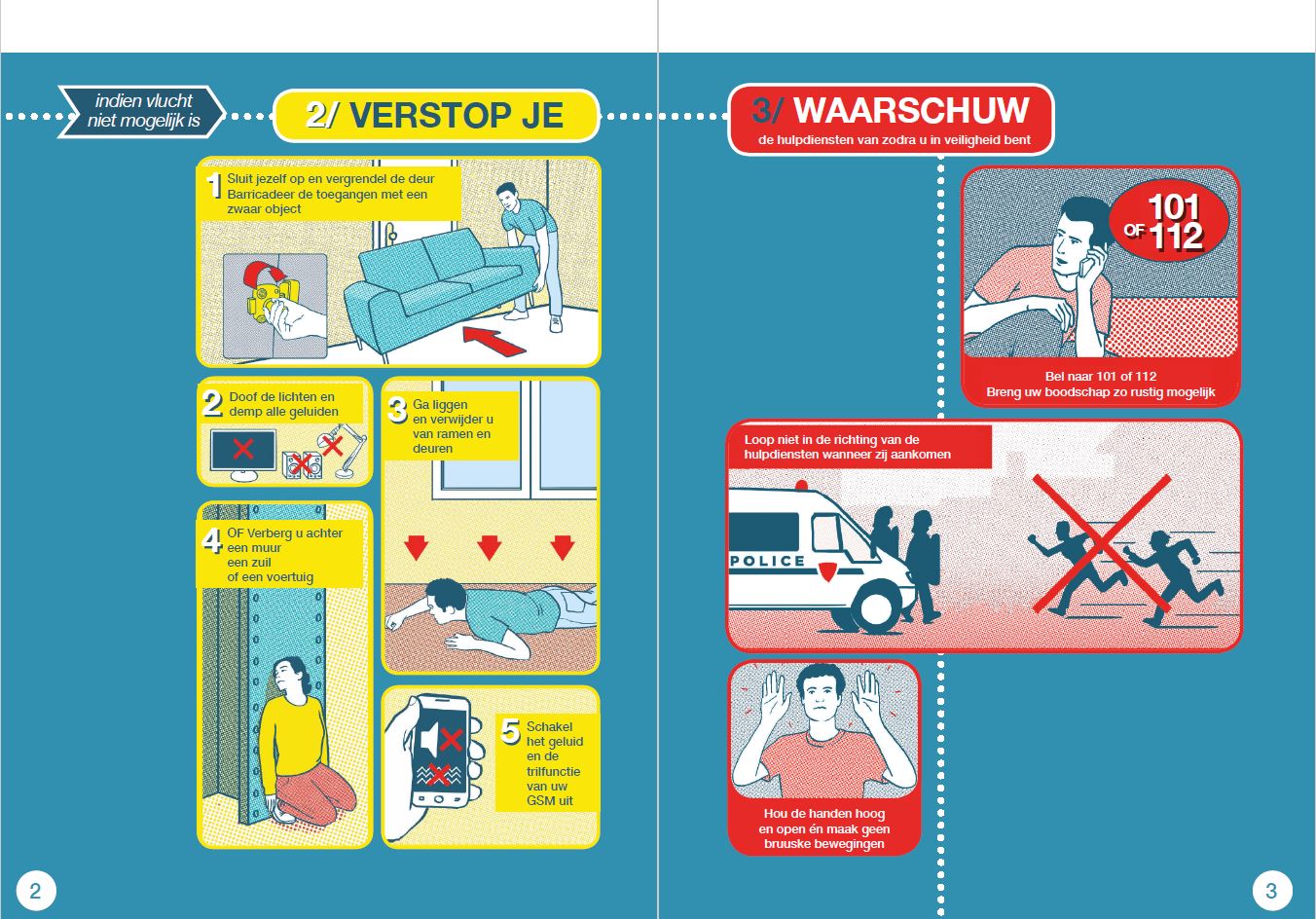 indien vlucht niet mogelijk is

2/ VERSTOP JE

1 Sluit jezelf op en vergrendel de deur
Barricadeer de toegangen met een zwaar object

2 Doof de lichten en demp alle geluiden

3 Ga liggen en verwijder u van ramen en deuren

4 OF Verberg u achter
een muur
een zuil
of een voertuig

5 Schakel het geluid en de trilfunctie van uw GSM uit

2

3/ WAARSCHUW
de hulpdiensten van zodra u in veiligheid bent

101 OF 112

Bel naar 101 of 112
Breng uw boodschap zo rustig mogelijk

Loop niet in de richting van de hulpdiensten wanneer zij aankomen

POLICE

Hou de handen hoog en open én maak geen bruuske bewegingen

3