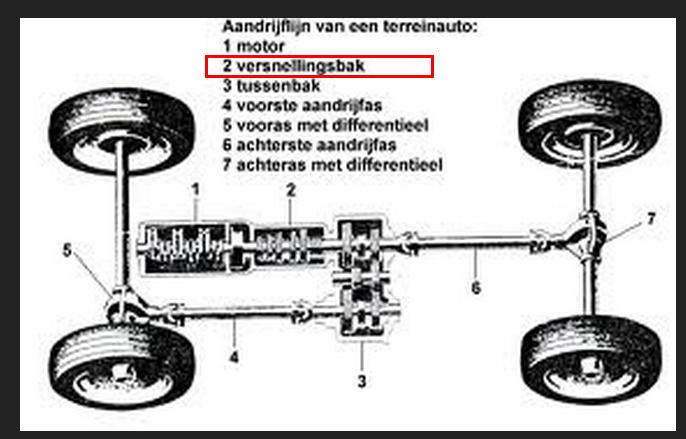 Aandrijflijn van een terreinauto:
1 motor
2 versnellingsbak
3 tussenbak
4 voorste aandrijfas
5 vooras met differentieel
6 achterste aandrijfas
7 achteras met differentieel

1
2
7
5
6
4
3